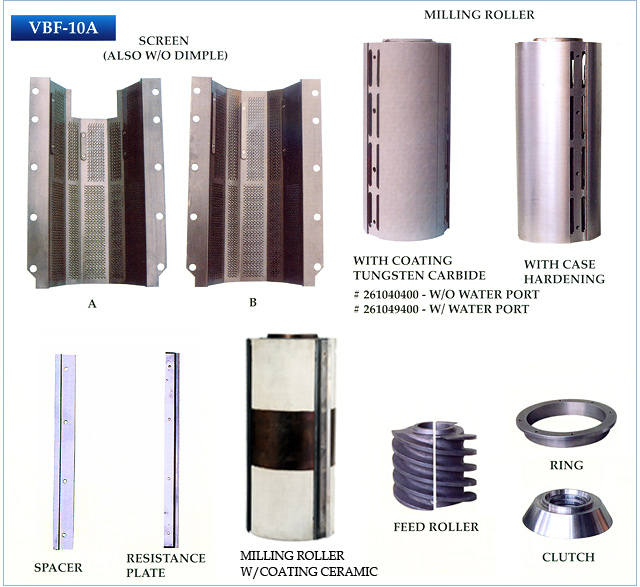 VBF-10A

SCREEN
(ALSO W/O DIMPLE)

A

B

MILLING ROLLER

WITH COATING TUNGSTEN CARBIDE

WITH CASE HARDENING

# 261040400 - W/O WATER PORT
# 261049400 - W/ WATER PORT

SPACER

RESISTANCE PLATE

MILLING ROLLER W/COATING CERAMIC

FEED ROLLER

RING

CLUTCH